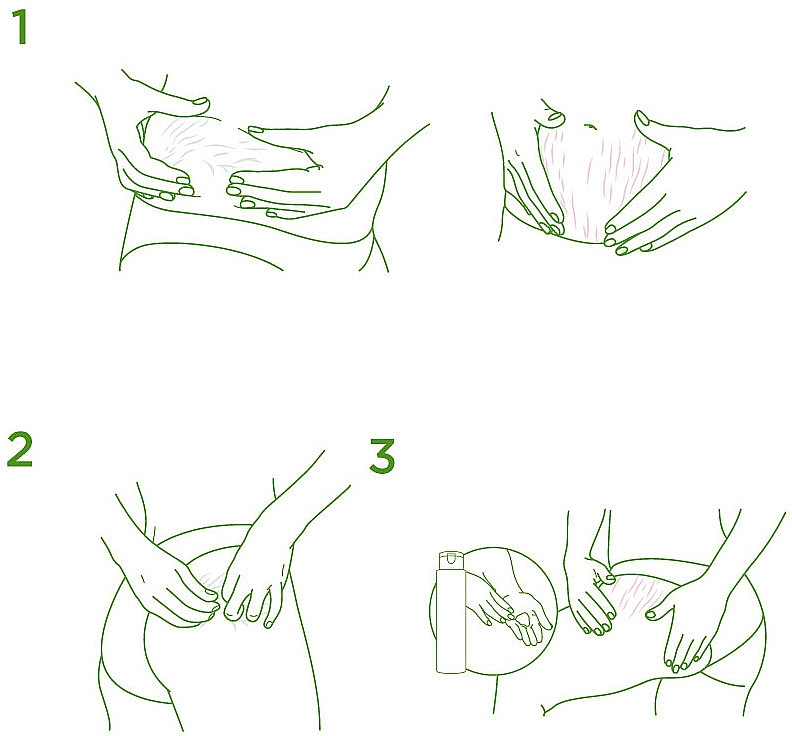 1

2

3