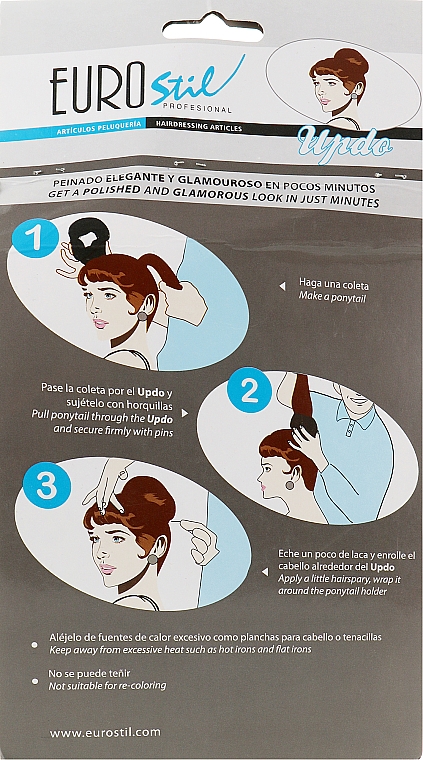 EURO Stil PROFESIONAL

ARTÍCULOS PELUQUERÍA HAIRDRESSING ARTICLES

Updo

PEINADO ELEGANTE Y GLAMOUROSO EN POCOS MINUTOS
GET A POLISHED AND GLAMOROUS LOOK IN JUST MINUTES

1

Haga una coleta
Make a ponytail

2

Pase la coleta por el Updo y sujételo con horquillas
Pull ponytail through the Updo and secure firmly with pins

3

Eche un poco de laca y enrolle el cabello alrededor del Updo
Apply a little hairspary, wrap it around the ponytail holder

Aléjelo de fuentes de calor excesivo como planchas para cabello o tenacillas
Keep away from excessive heat such as hot irons and flat irons

No se puede teñir
Not suitable for re-coloring

www.eurostil.com