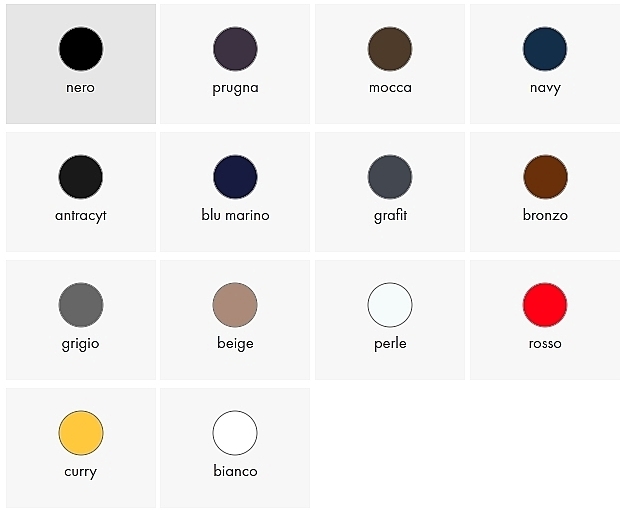 nero
prugna
mocca
navy
antracyt
blu marino
grafit
bronzo
grigio
beige
perle
rosso
curry
bianco