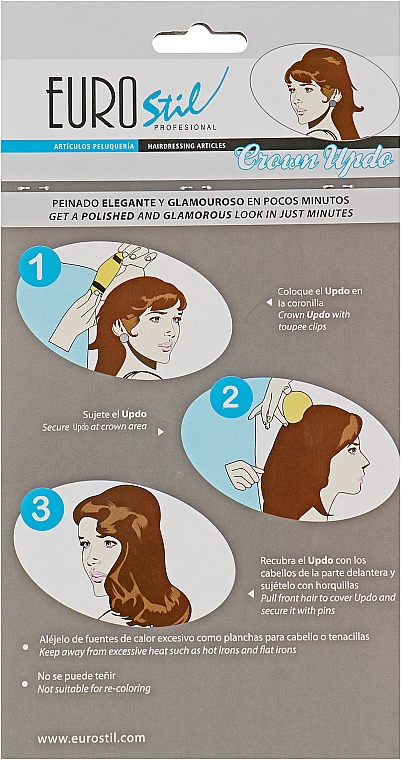 EURO Stil PROFESIONAL

ARTÍCULOS PELUQUERÍA HAIRDRESSING ARTICLES

Crown Updo

PEINADO ELEGANTE Y GLAMOUROSO EN POCOS MINUTOS
GET A POLISHED AND GLAMOROUS LOOK IN JUST MINUTES

1

Coloque el Updo en la coronilla
Crown Updo with toupee clips

2

Sujete el Updo
Secure Updo at crown area

3

Recubra el Updo con los cabellos de la parte delantera y sujételo con horquillas
Pull front hair to cover Updo and secure it with pins

Aléjelo de fuentes de calor excesivo como planchas para cabello o tenacillas
Keep away from excessive heat such as hot irons and flat irons

No se puede teñir
Not suitable for re-coloring

www.eurostil.com