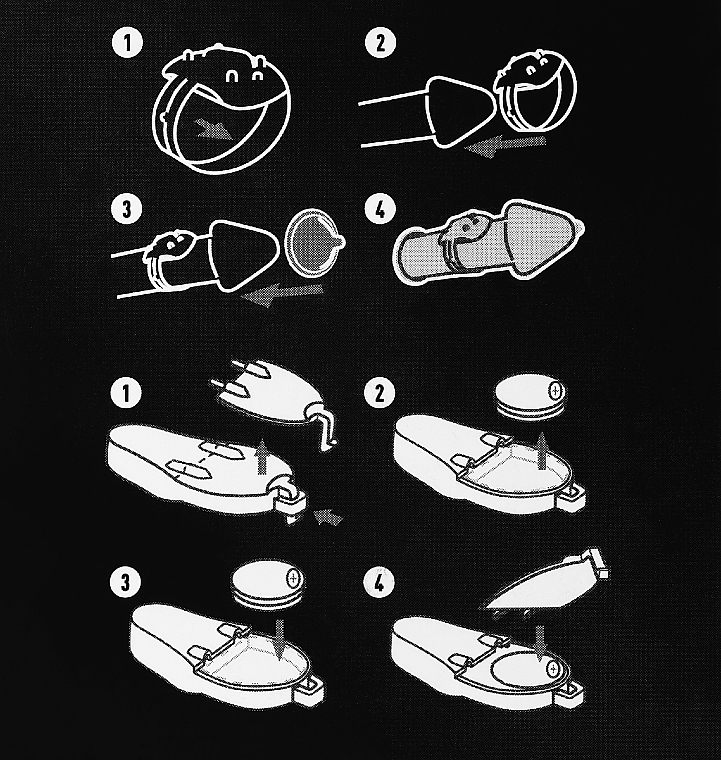 1
2
3
4
1
2
+
3
+
4
+