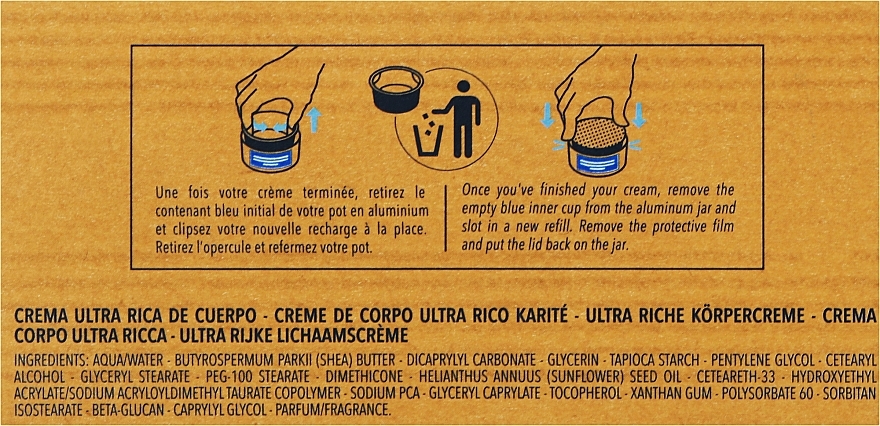 Une fois votre crème terminée, retirez le contenant bleu initial de votre pot en aluminium et clipsez votre nouvelle recharge à la place. Retirez l'opercule et refermez votre pot.

Once you've finished your cream, remove the empty blue inner cup from the aluminum jar and slot in a new refill. Remove the protective film and put the lid back on the jar.

CREMA ULTRA RICA DE CUERPO - CREME DE CORPO ULTRA RICO KARITÉ - ULTRA RICHE KÖRPERCREME - CREMA CORPO ULTRA RICCA - ULTRA RIJKE LICHAAMSCRÈME

INGREDIENTS: AQUA/WATER - BUTYROSPERMUM PARKII (SHEA) BUTTER - DICAPRYLYL CARBONATE - GLYCERIN - TAPIOCA STARCH - PENTYLENE GLYCOL - CETEARYL ALCOHOL - GLYCERYL STEARATE - PEG-100 STEARATE - DIMETHICONE - HELIANTHUS ANNUUS (SUNFLOWER) SEED OIL - CETEARETH-33 - HYDROXYETHYL ACRYLATE/SODIUM ACRYLOYLDIMETHYL TAURATE COPOLYMER - SODIUM PCA - GLYCERYL CAPRYLATE - TOCOPHEROL - XANTHAN GUM - POLYSORBATE 60 - SORBITAN ISOSTEARATE - BETA-GLUCAN - CAPRYLYL GLYCOL - PARFUM/FRAGRANCE.